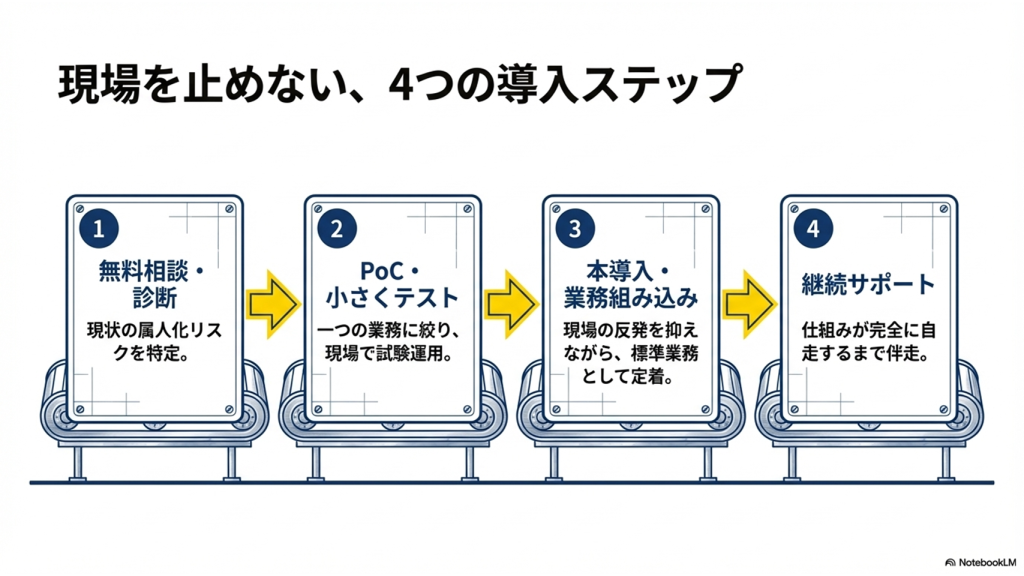 現場を止めない、4つの導入ステップ

1
無料相談・診断
現状の属人化リスクを特定。

2
PoC・小さくテスト
一つの業務に絞り、現場で試験運用。

3
本導入・業務組み込み
現場の反発を抑えながら、標準業務として定着。

4
継続サポート
仕組みが完全に自走するまで伴走。

NotebookLM